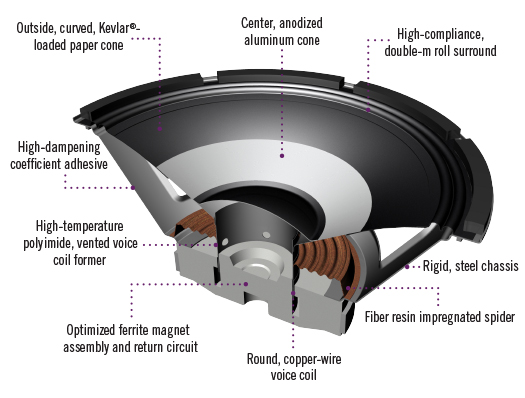 Outside, curved, Kevlar®-loaded paper cone

Center, anodized aluminum cone

High-compliance, double-m roll surround

High-dampening coefficient adhesive

High-temperature polyimide, vented voice coil former

Rigid, steel chassis

Fiber resin impregnated spider

Optimized ferrite magnet assembly and return circuit

Round, copper-wire voice coil